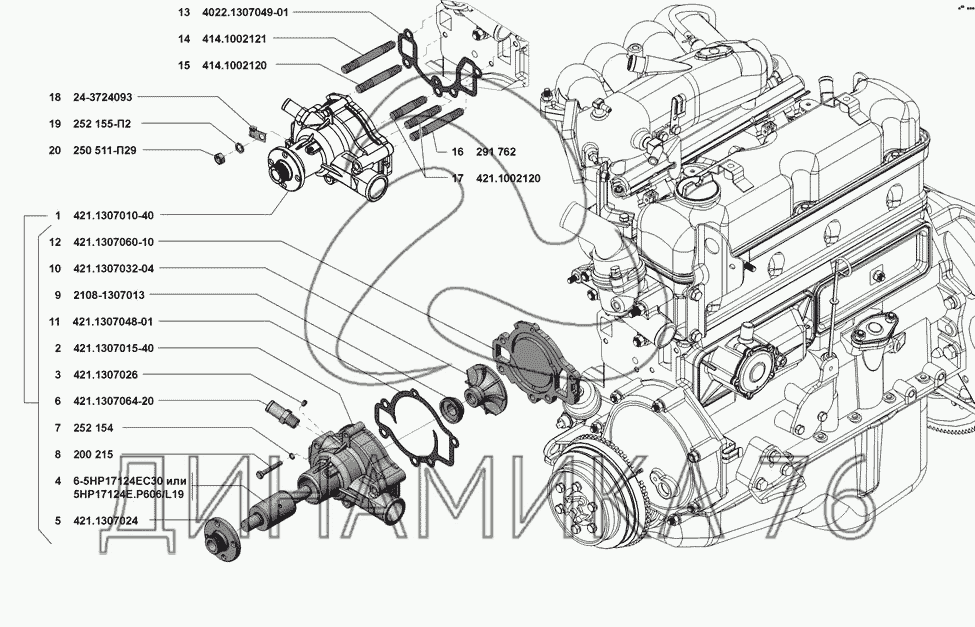 13 4022.1307049-01
14 414.1002121
15 414.1002120
18 24-3724093
19 252 155-П2
20 250 511-П29
16 291 762
17 421.1002120
1 421.1307010-40
12 421.1307060-10
10 421.1307032-04
9 2108-1307013
11 421.1307048-01
2 421.1307015-40
3 421.1307026
6 421.1307064-20
7 252 154
8 200 215
4 6-5НР17124ЕС30 или 5НР17124Е.Р606/L19
5 421.1307024

ДИНАМИКА 76